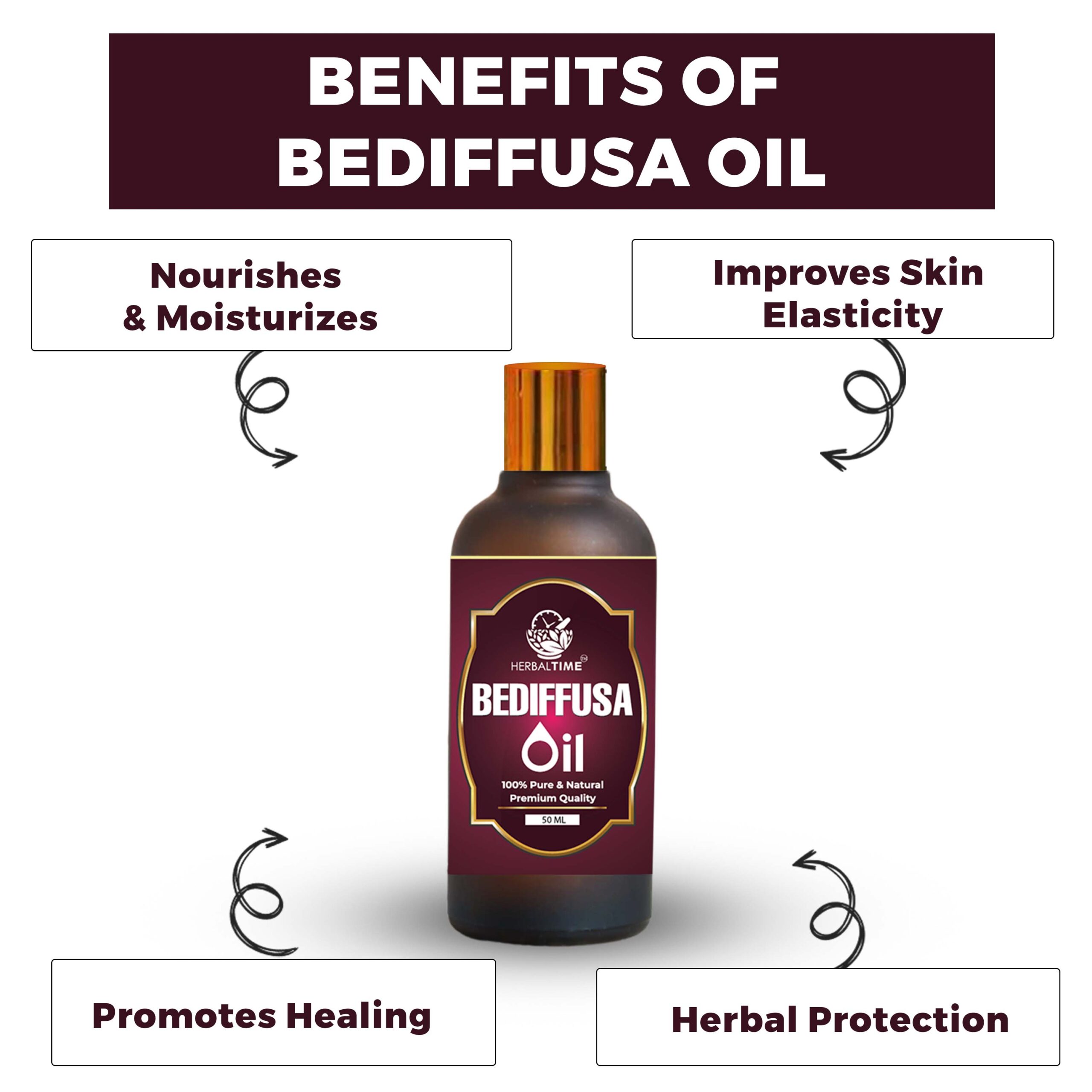 BENEFITS OF BEDIFFUSA OIL

Nourishes & Moisturizes

Improves Skin Elasticity

HERBALTIME

BEDIFFUSA

Oil

100% Pure & Natural

Premium Quality

50 ML

Promotes Healing

Herbal Protection